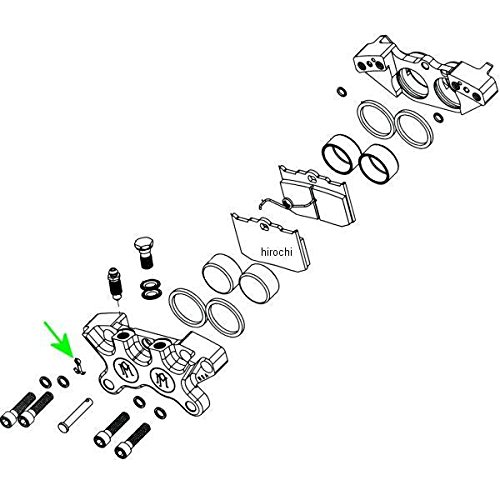 hirochi